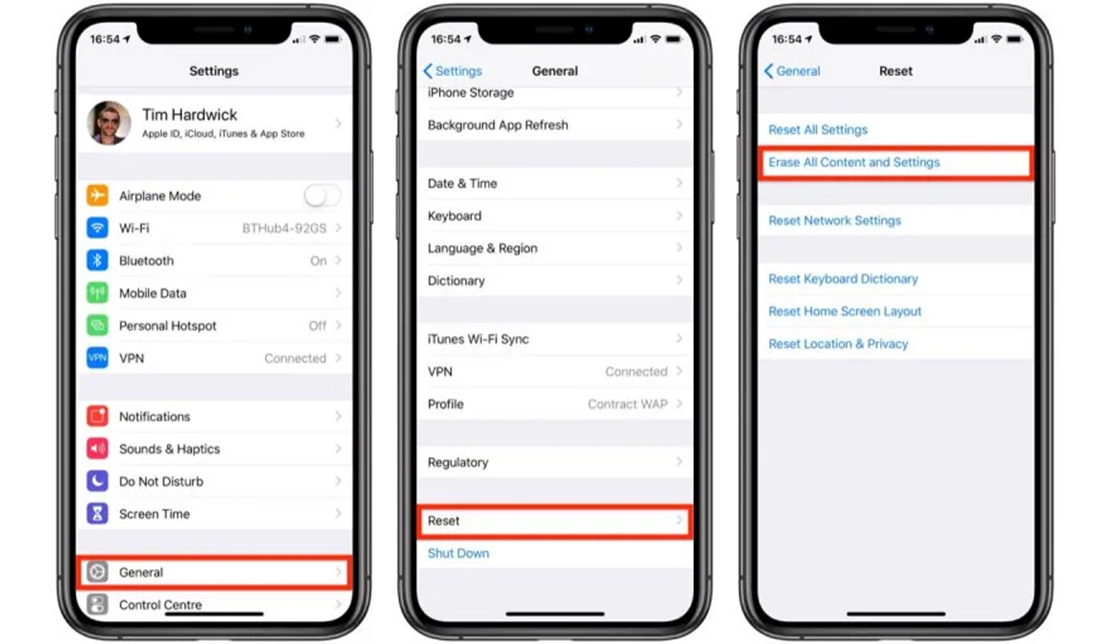 16:54

Settings

Tim Hardwick
Apple ID, iCloud, iTunes & App Store

Airplane Mode
Wi-Fi BTHub4-92GS
Bluetooth On
Mobile Data
Personal Hotspot Off
VPN Connected

Notifications
Sounds & Haptics
Do Not Disturb
Screen Time

General
Control Centre

16:54

Settings General

iPhone Storage
Background App Refresh

Date & Time
Keyboard
Language & Region
Dictionary

iTunes Wi-Fi Sync
VPN Connected
Profile Contract WAP

Regulatory

Reset
Shut Down

16:54

General Reset

Reset All Settings
Erase All Content and Settings

Reset Network Settings

Reset Keyboard Dictionary
Reset Home Screen Layout
Reset Location & Privacy