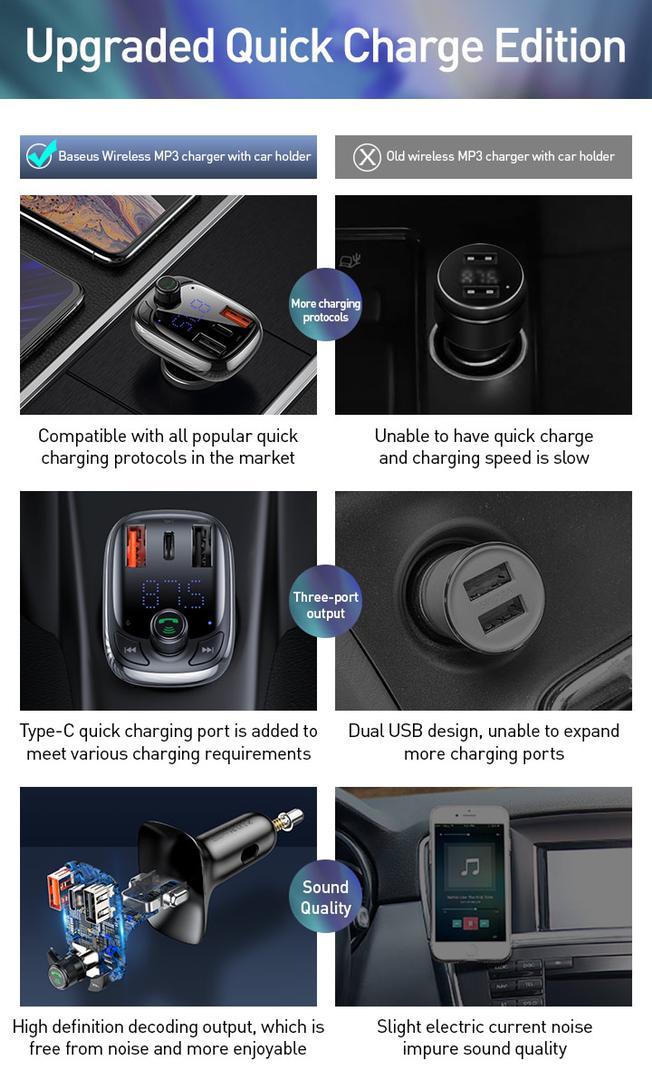 Upgraded Quick Charge Edition

Baseus Wireless MP3 charger with car holder

Old wireless MP3 charger with car holder

More charging protocols

Compatible with all popular quick charging protocols in the market

Unable to have quick charge and charging speed is slow

87.5

Three-port output

Type-C quick charging port is added to meet various charging requirements

Dual USB design, unable to expand more charging ports

Sound Quality

High definition decoding output, which is free from noise and more enjoyable

Slight electric current noise impure sound quality